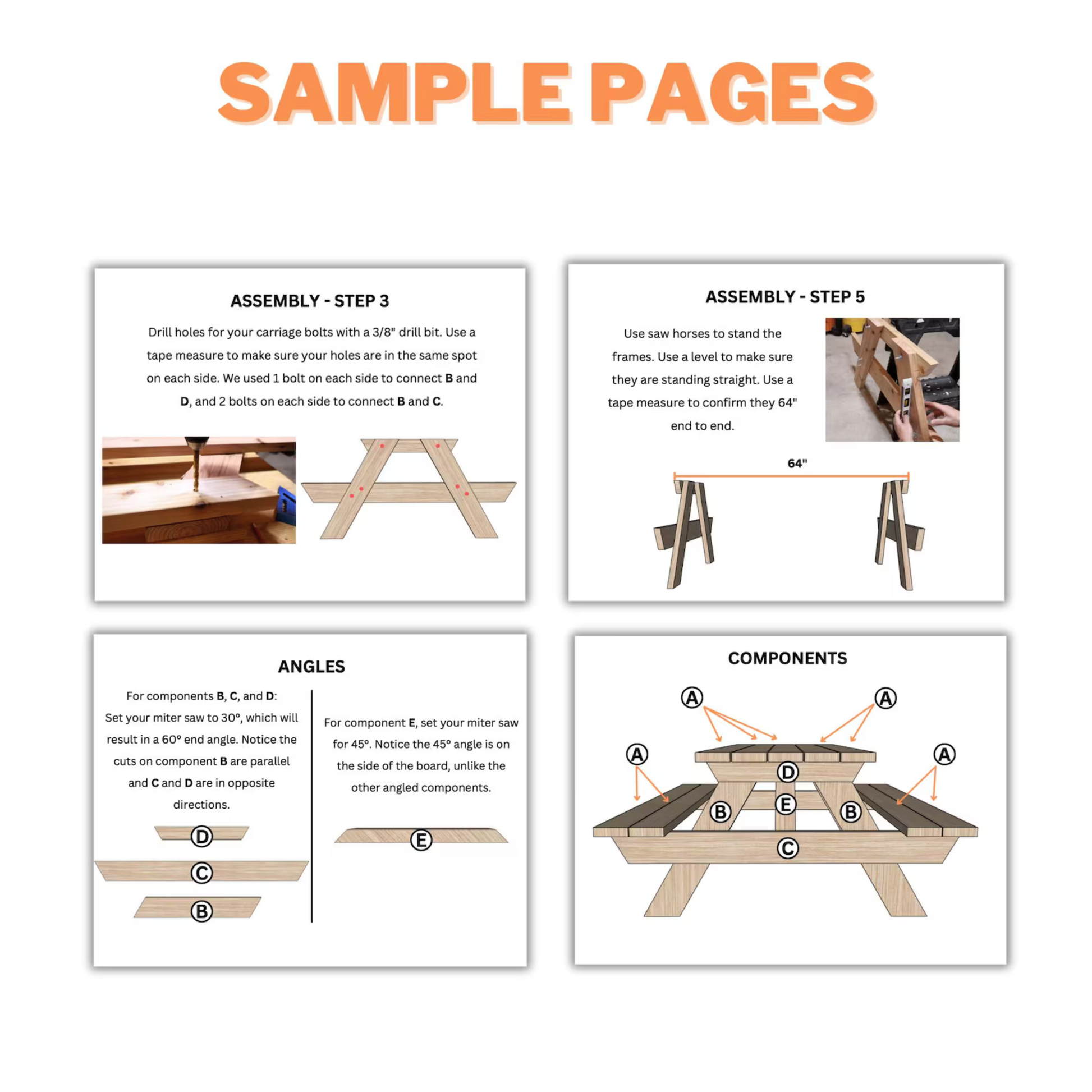 SAMPLE PAGES

ASSEMBLY - STEP 3

Drill holes for your carriage bolts with a 3/8" drill bit. Use a tape measure to make sure your holes are in the same spot on each side. We used 1 bolt on each side to connect B and D, and 2 bolts on each side to connect B and C.

ASSEMBLY - STEP 5

Use saw horses to stand the frames. Use a level to make sure they are standing straight. Use a tape measure to confirm they 64" end to end.

64"

ANGLES

For components B, C, and D: Set your miter saw to 30°, which will result in a 60° end angle. Notice the cuts on component B are parallel and C and D are in opposite directions.

D
C
B

For component E, set your miter saw for 45°. Notice the 45° angle is on the side of the board, unlike the other angled components.

E

COMPONENTS

A
A
A
A
D
E
B
B
C